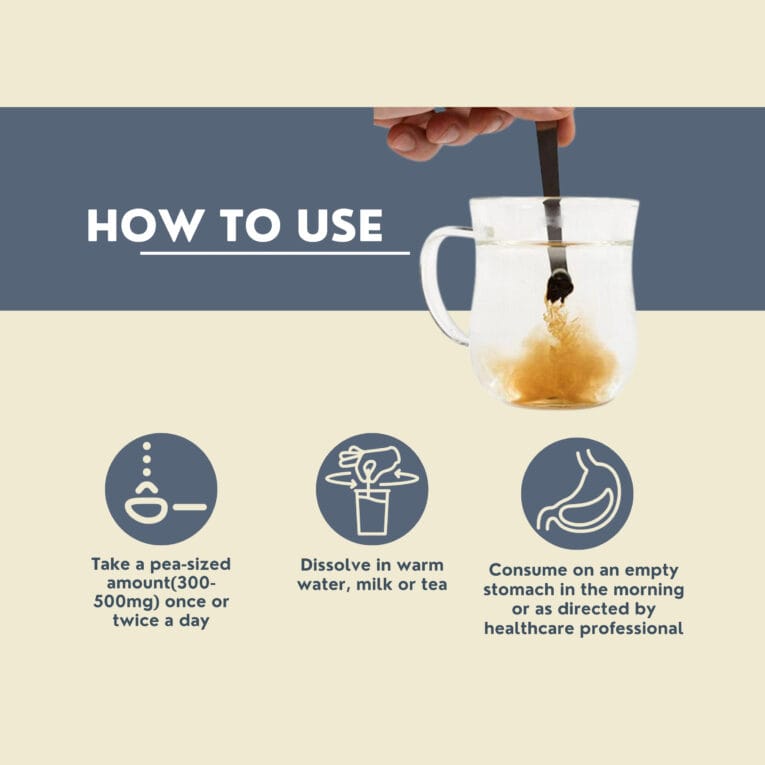 HOW TO USE

Take a pea-sized amount(300-500mg) once or twice a day

Dissolve in warm water, milk or tea

Consume on an empty stomach in the morning or as directed by healthcare professional